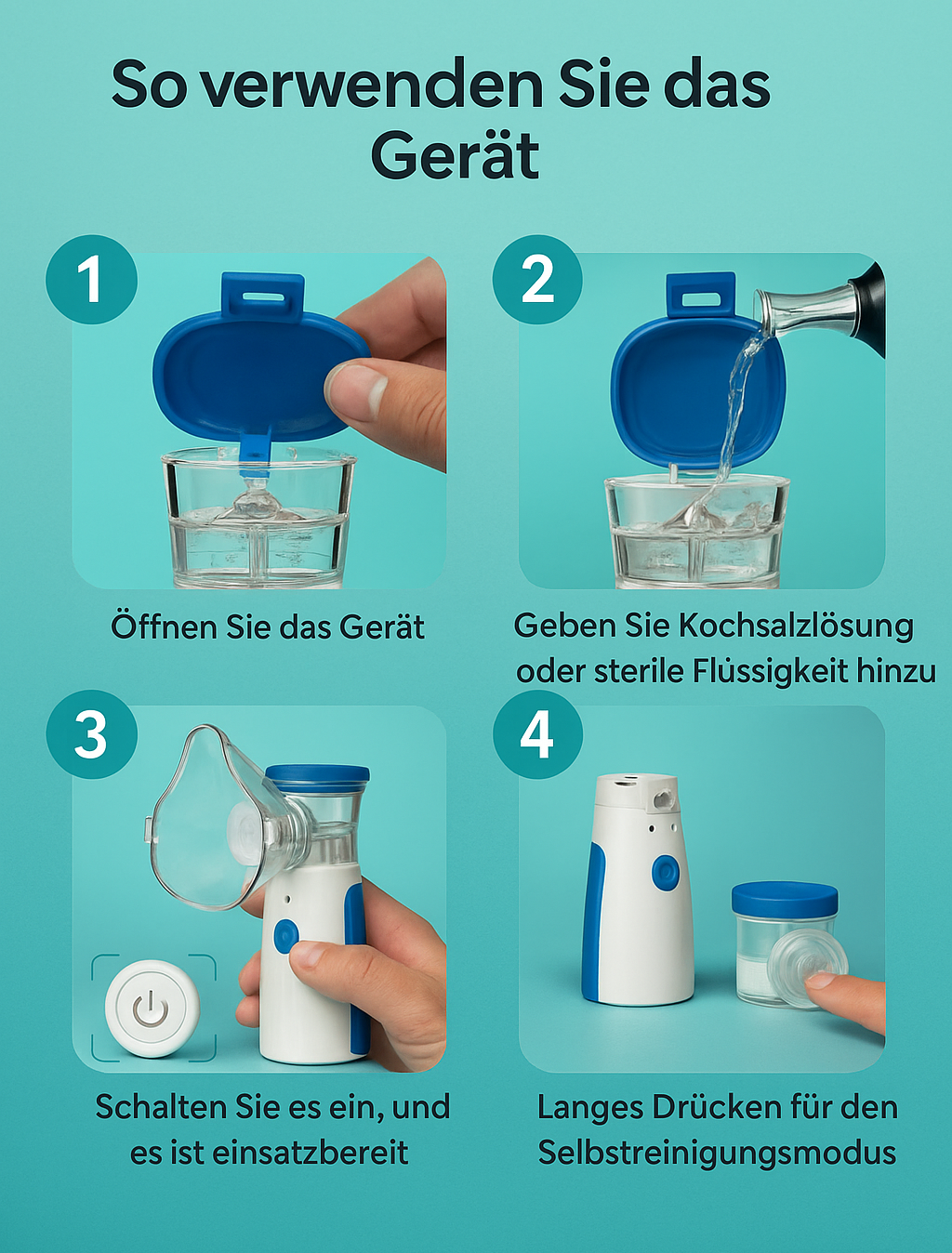 So verwenden Sie das Gerät

1

Öffnen Sie das Gerät

2

Geben Sie Kochsalzlösung oder sterile Flüssigkeit hinzu

3

Schalten Sie es ein, und es ist einsatzbereit

4

Langes Drücken für den Selbstreinigungsmodus